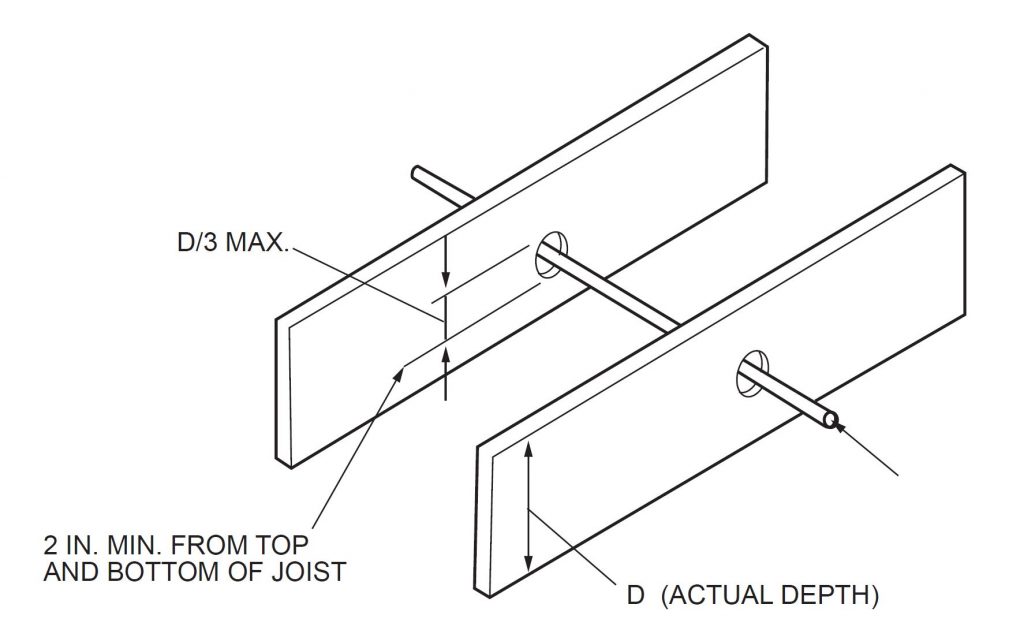 D/3 MAX.

2 IN. MIN. FROM TOP AND BOTTOM OF JOIST

D (ACTUAL DEPTH)